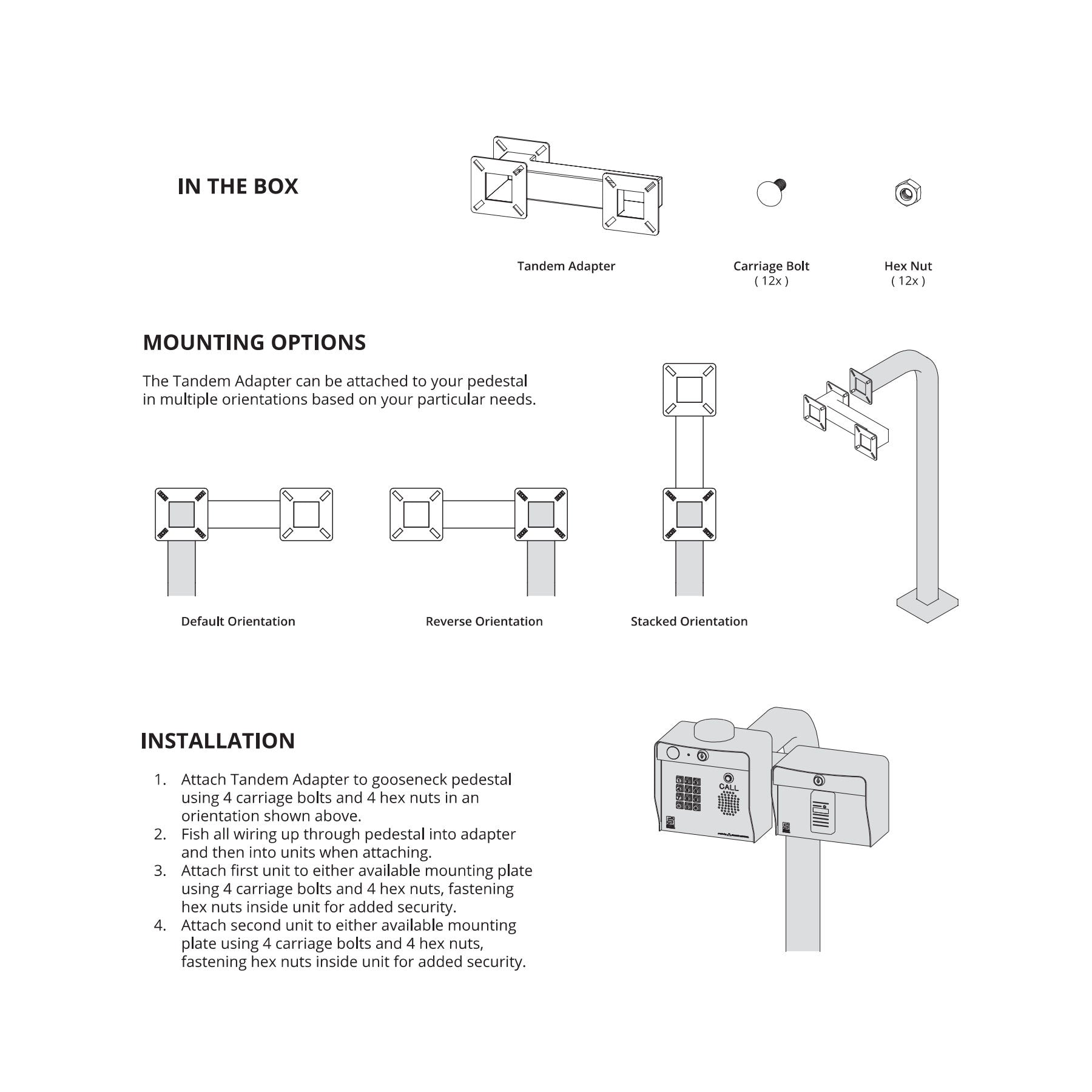 IN THE BOX

Tandem Adapter

Carriage Bolt
( 12x )

Hex Nut
( 12x )

MOUNTING OPTIONS

The Tandem Adapter can be attached to your pedestal in multiple orientations based on your particular needs.

Default Orientation

Reverse Orientation

Stacked Orientation

INSTALLATION

1. Attach Tandem Adapter to gooseneck pedestal using 4 carriage bolts and 4 hex nuts in an orientation shown above.
2. Fish all wiring up through pedestal into adapter and then into units when attaching.
3. Attach first unit to either available mounting plate using 4 carriage bolts and 4 hex nuts, fastening hex nuts inside unit for added security.
4. Attach second unit to either available mounting plate using 4 carriage bolts and 4 hex nuts, fastening hex nuts inside unit for added security.

CALL