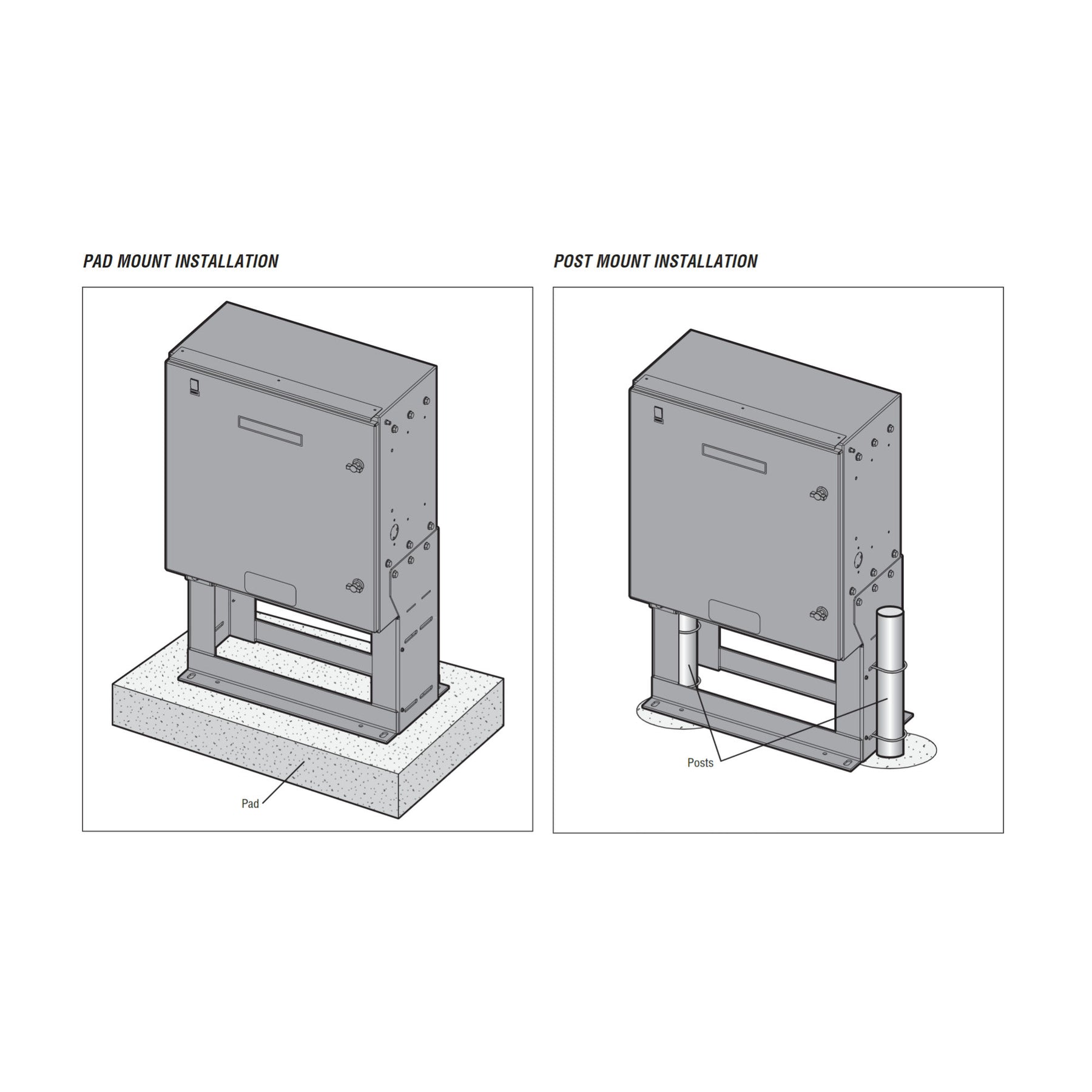 PAD MOUNT INSTALLATION

Pad

POST MOUNT INSTALLATION

Posts