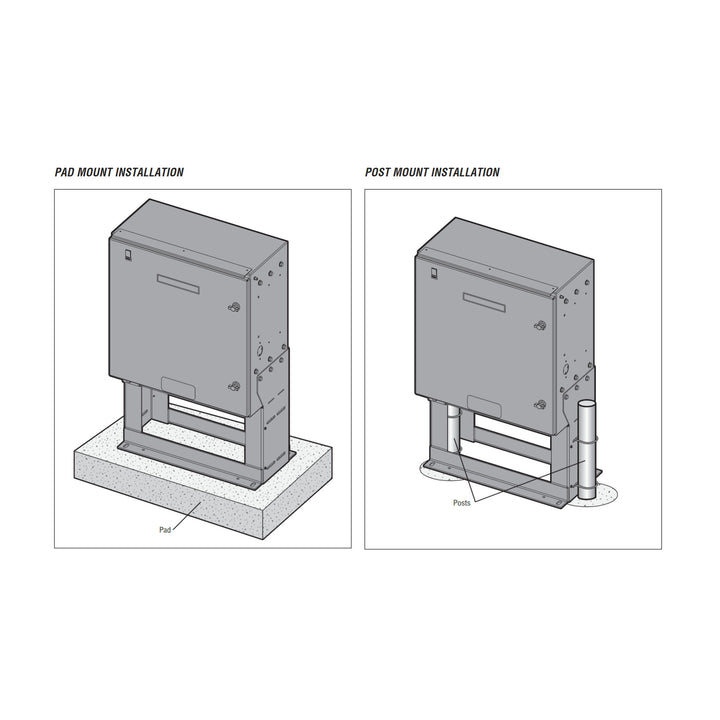 PAD MOUNT INSTALLATION

Pad

POST MOUNT INSTALLATION

Posts