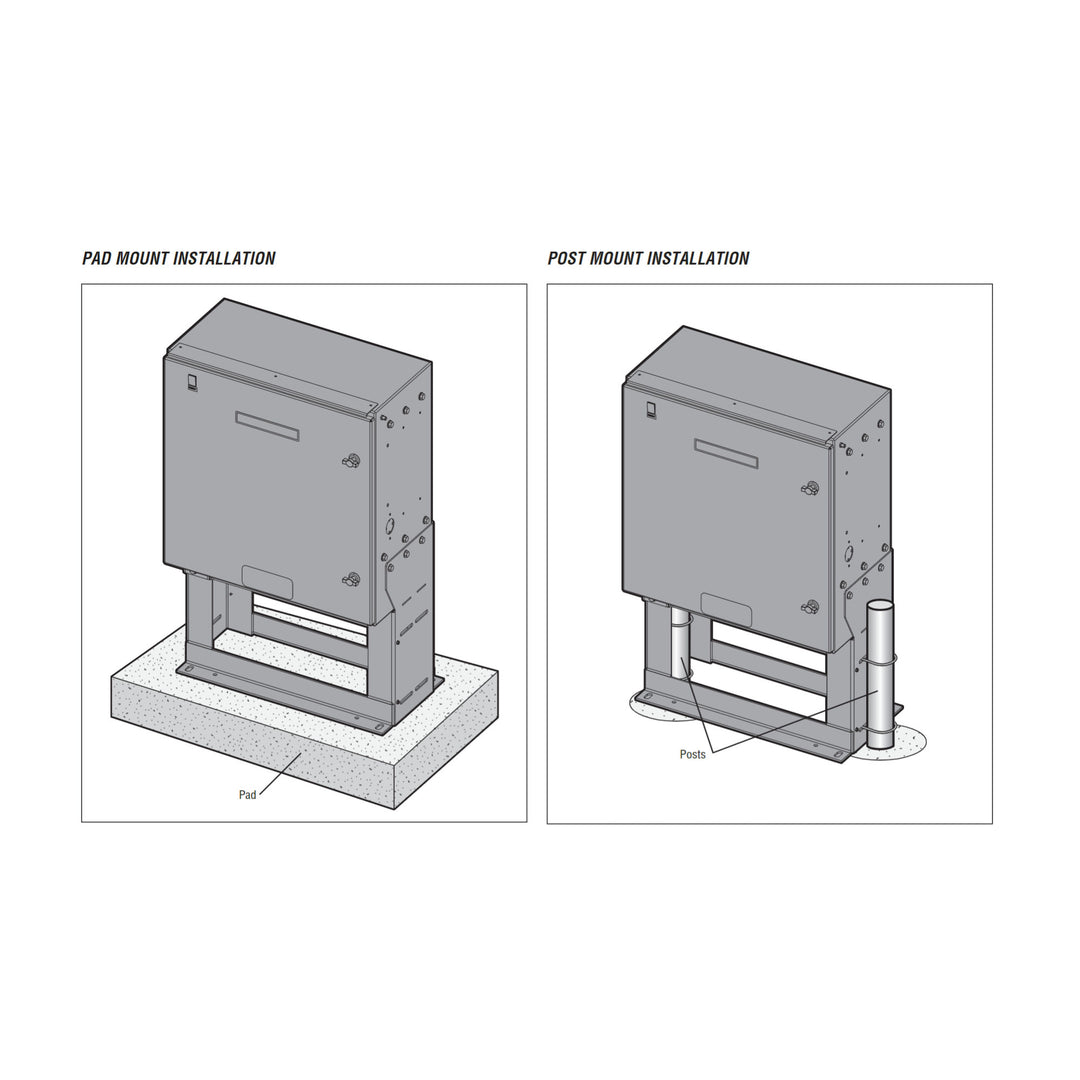 PAD MOUNT INSTALLATION

Pad

POST MOUNT INSTALLATION

Posts