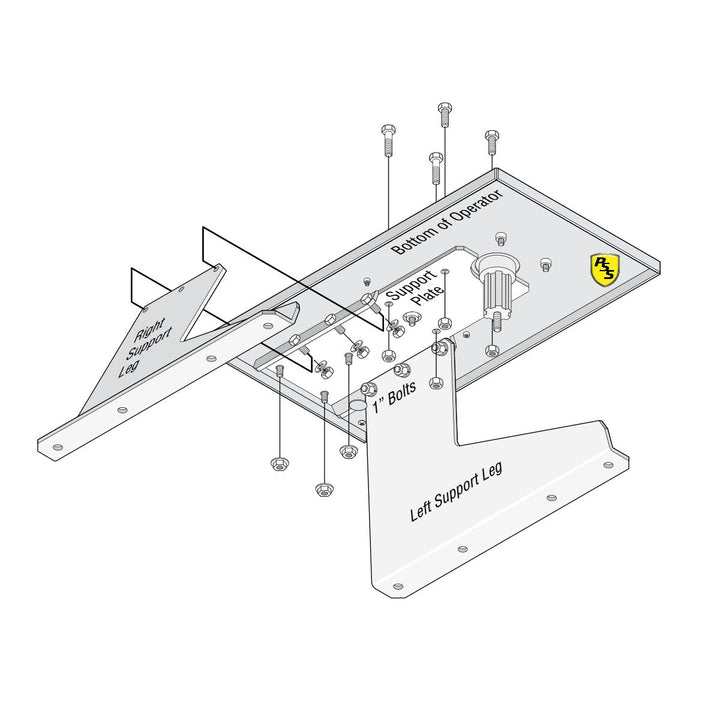 Bottom of Operator

RSS

Support Plate

Right Support Leg

1" Bolts

Left Support Leg